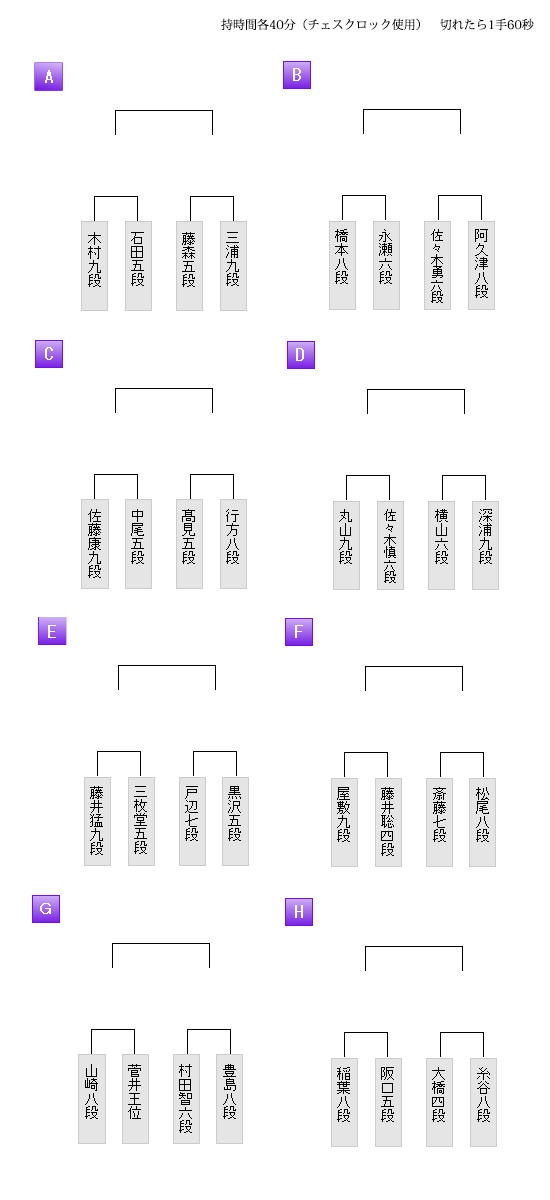 持時間各40分（チェスクロック使用）　切れたら1手60秒

A

木村九段
石田五段
藤森五段
三浦九段

B

橋本八段
永瀬六段
佐々木勇六段
阿久津八段

C

佐藤康九段
中尾五段
高見五段
行方八段

D

丸山九段
佐々木慎六段
横山六段
深浦九段

E

藤井猛九段
三枚堂五段
戸辺七段
黒沢五段

F

屋敷九段
藤井聡四段
斎藤七段
松尾八段

G

山崎八段
菅井王位
村田智六段
豊島八段

H

稲葉八段
阪口五段
大橋四段
糸谷八段